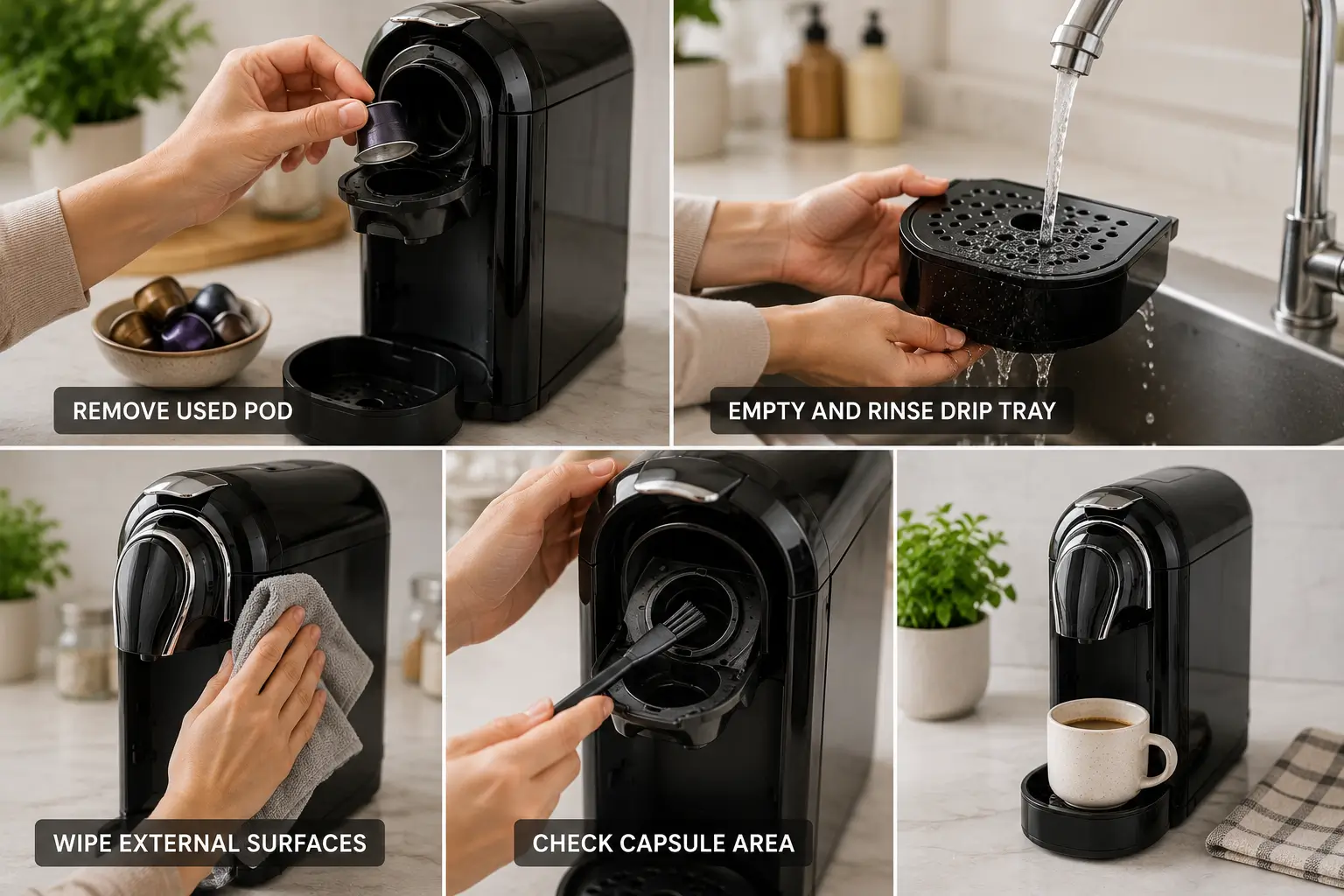 REMOVE USED POD

EMPTY AND RINSE DRIP TRAY

WIPE EXTERNAL SURFACES

CHECK CAPSULE AREA