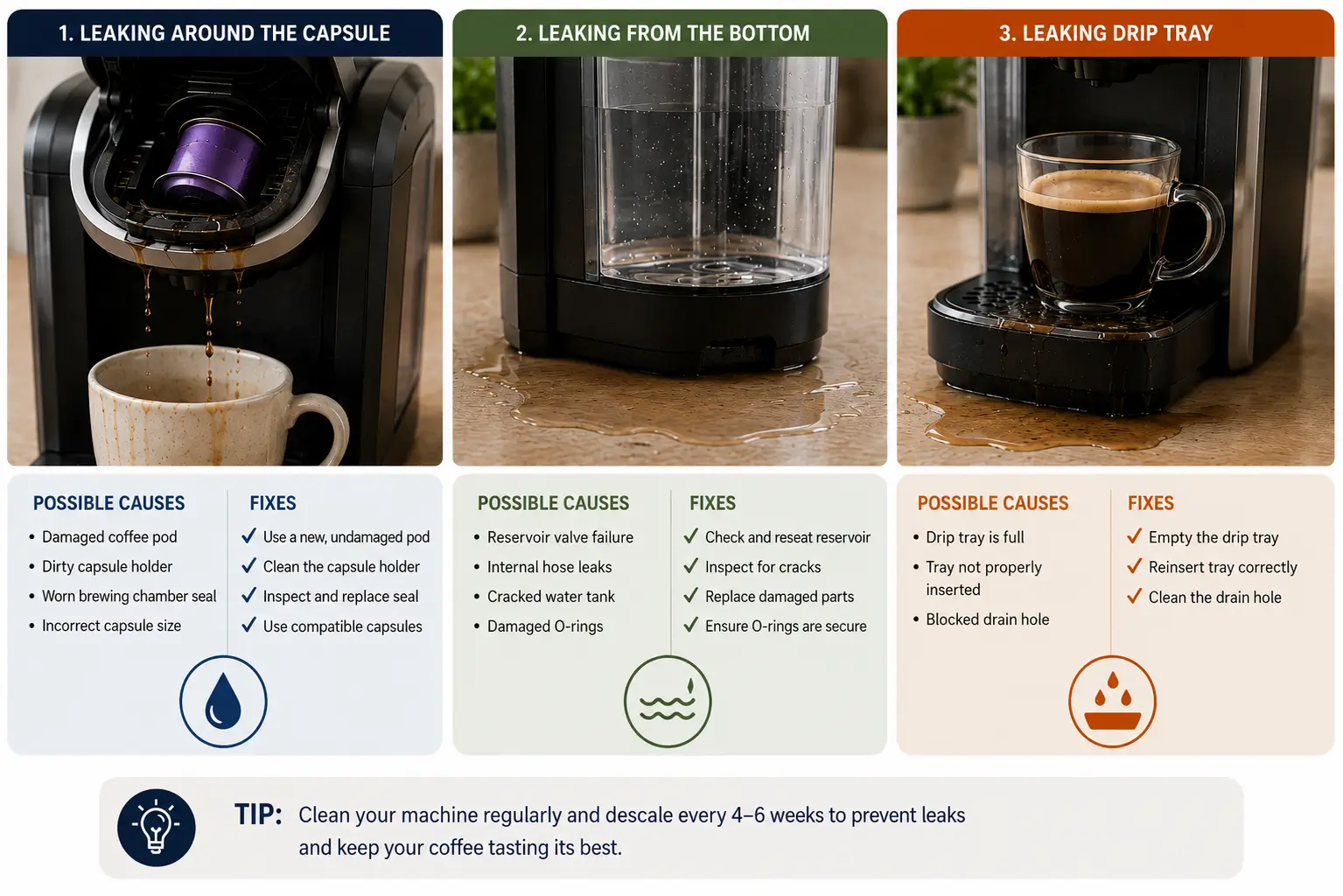 1. LEAKING AROUND THE CAPSULE

POSSIBLE CAUSES
• Damaged coffee pod
• Dirty capsule holder
• Worn brewing chamber seal
• Incorrect capsule size

FIXES
✓ Use a new, undamaged pod
✓ Clean the capsule holder
✓ Inspect and replace seal
✓ Use compatible capsules

2. LEAKING FROM THE BOTTOM

POSSIBLE CAUSES
• Reservoir valve failure
• Internal hose leaks
• Cracked water tank
• Damaged O-rings

FIXES
✓ Check and reseat reservoir
✓ Inspect for cracks
✓ Replace damaged parts
✓ Ensure O-rings are secure

3. LEAKING DRIP TRAY

POSSIBLE CAUSES
• Drip tray is full
• Tray not properly inserted
• Blocked drain hole

FIXES
✓ Empty the drip tray
✓ Reinsert tray correctly
✓ Clean the drain hole

TIP: Clean your machine regularly and descale every 4–6 weeks to prevent leaks and keep your coffee tasting its best.